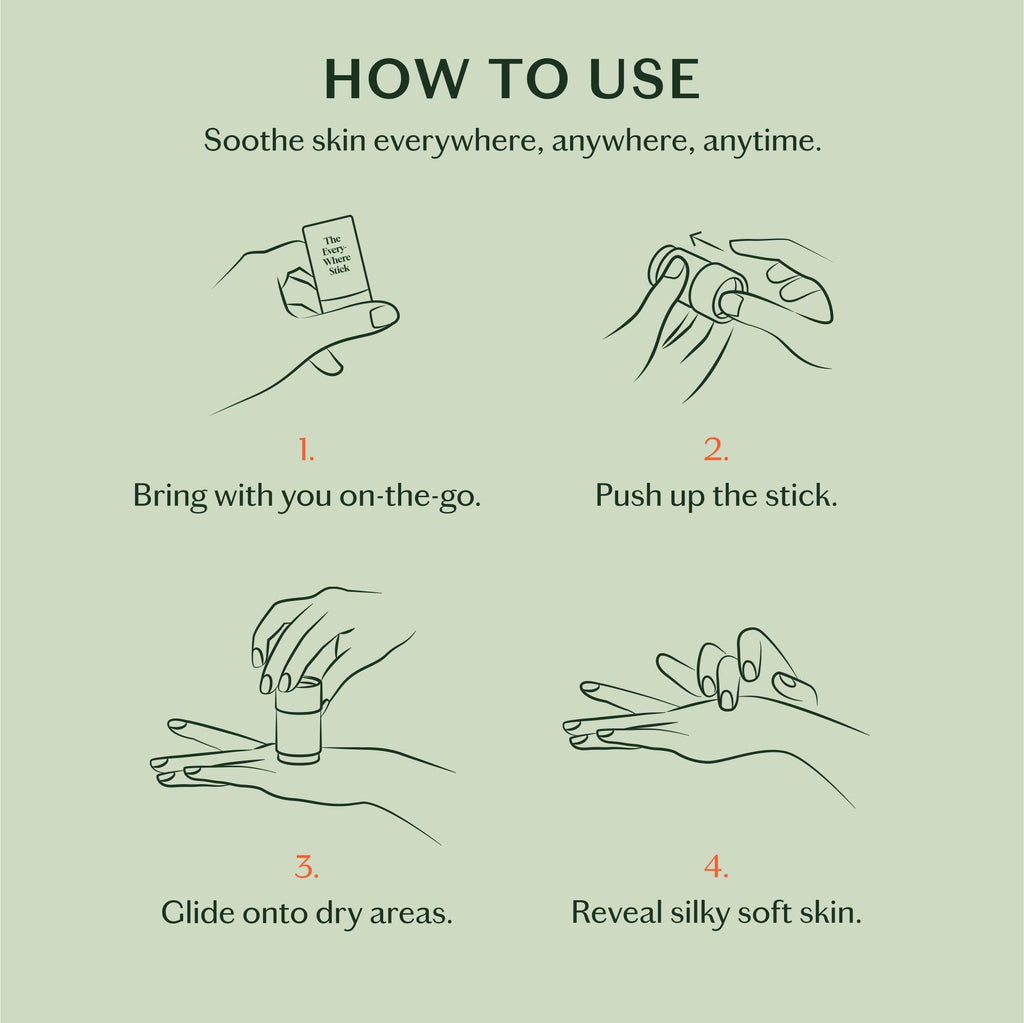 HOW TO USE

Soothe skin everywhere, anywhere, anytime.

The Every-Where Stick

1.
Bring with you on-the-go.

2.
Push up the stick.

3.
Glide onto dry areas.

4.
Reveal silky soft skin.