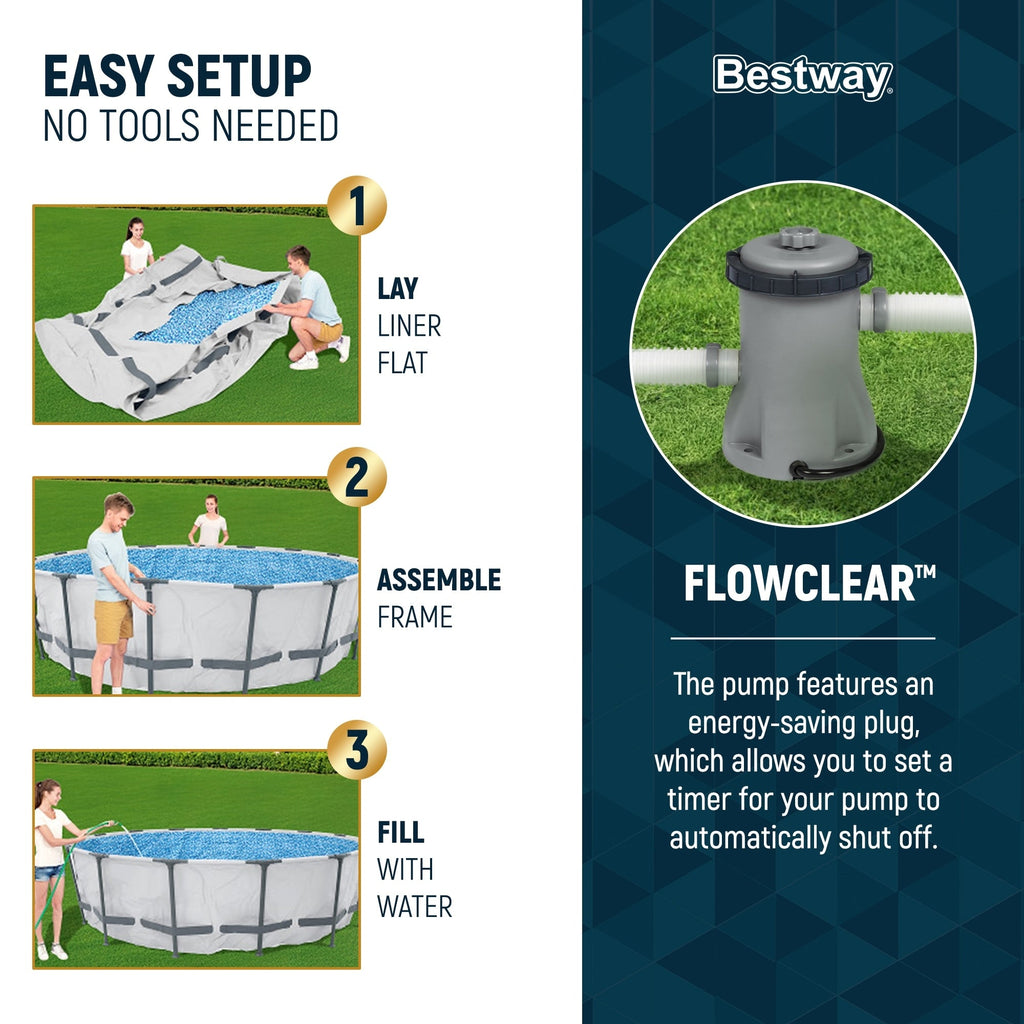 EASY SETUP
NO TOOLS NEEDED

1

LAY
LINER
FLAT

2

ASSEMBLE
FRAME

3

FILL
WITH
WATER

Bestway

FLOWCLEAR™

The pump features an energy-saving plug, which allows you to set a timer for your pump to automatically shut off.