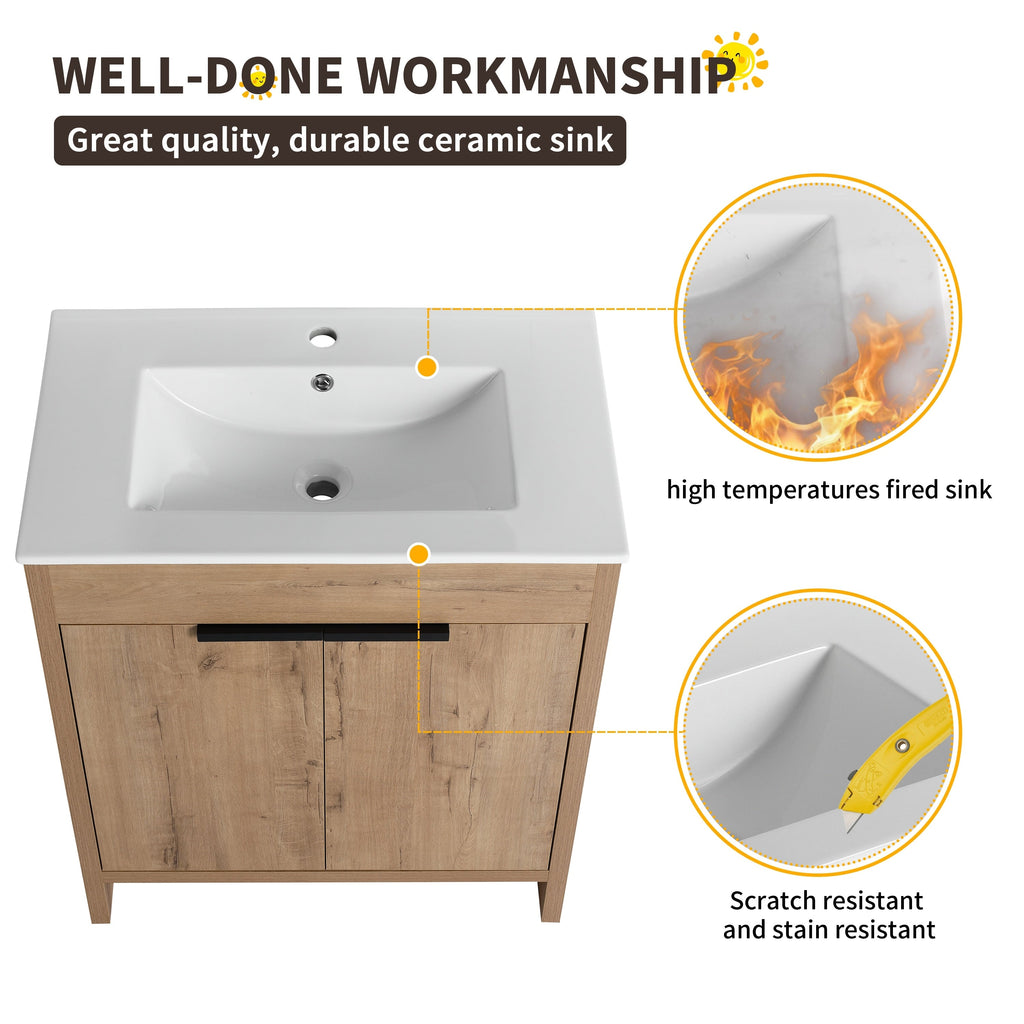 WELL-DONE WORKMANSHIP

Great quality, durable ceramic sink

high temperatures fired sink

Scratch resistant
and stain resistant