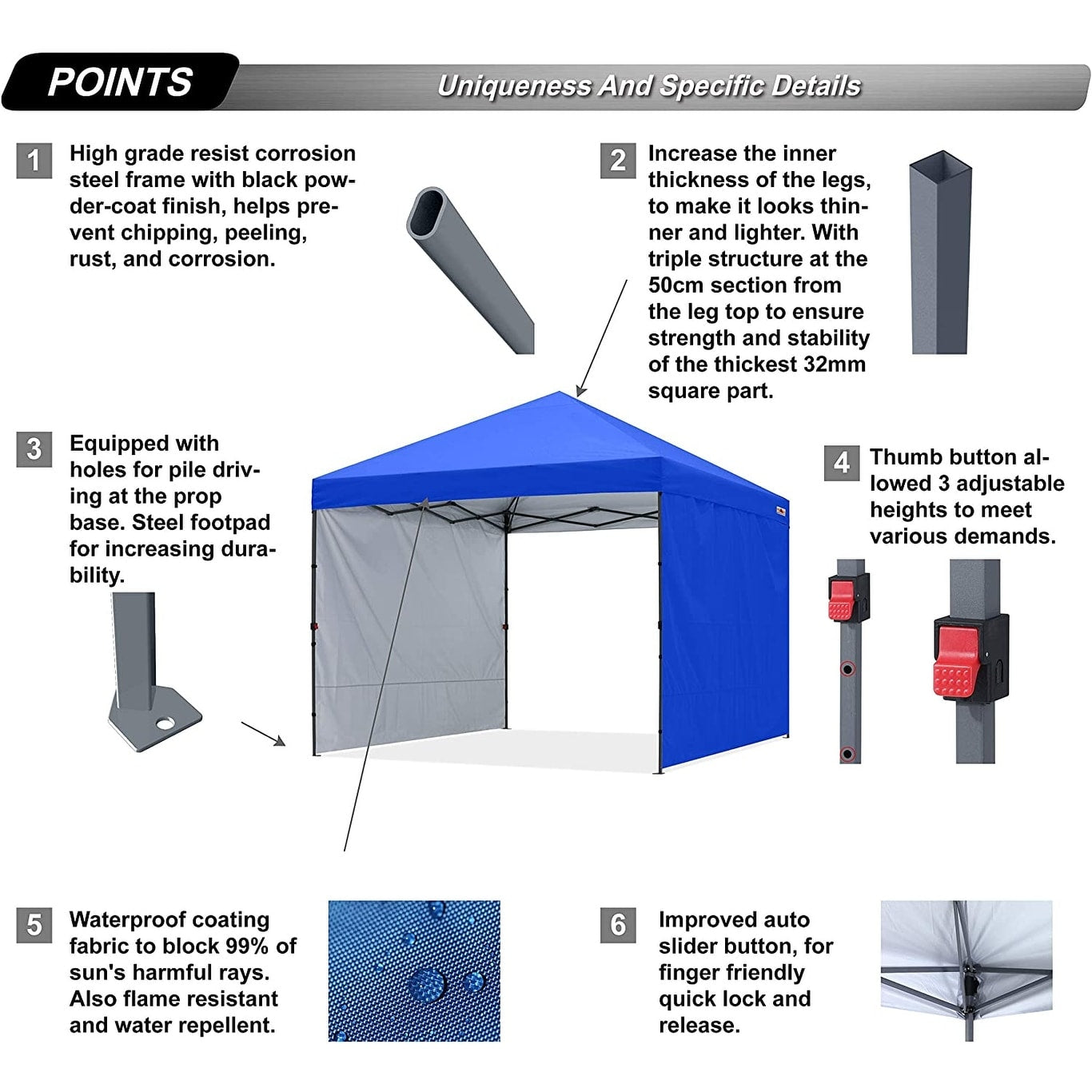 POINTS

Uniqueness And Specific Details

1 High grade resist corrosion steel frame with black powder-coat finish, helps prevent chipping, peeling, rust, and corrosion.

2 Increase the inner thickness of the legs, to make it looks thinner and lighter. With triple structure at the 50cm section from the leg top to ensure strength and stability of the thickest 32mm square part.

3 Equipped with holes for pile driving at the prop base. Steel footpad for increasing durability.

4 Thumb button allowed 3 adjustable heights to meet various demands.

5 Waterproof coating fabric to block 99% of sun's harmful rays. Also flame resistant and water repellent.

6 Improved auto slider button, for finger friendly quick lock and release.