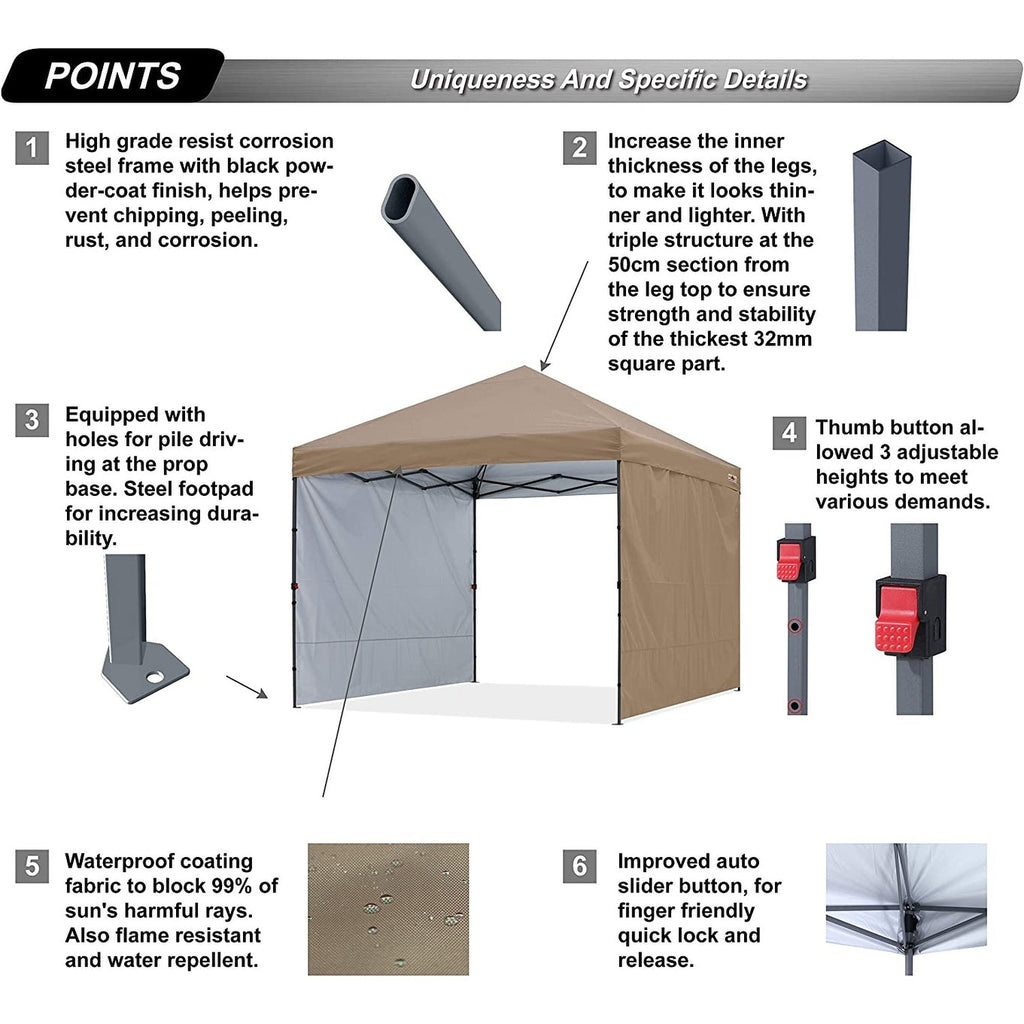 POINTS

Uniqueness And Specific Details

1 High grade resist corrosion steel frame with black powder-coat finish, helps prevent chipping, peeling, rust, and corrosion.

2 Increase the inner thickness of the legs, to make it looks thinner and lighter. With triple structure at the 50cm section from the leg top to ensure strength and stability of the thickest 32mm square part.

3 Equipped with holes for pile driving at the prop base. Steel footpad for increasing durability.

4 Thumb button allowed 3 adjustable heights to meet various demands.

5 Waterproof coating fabric to block 99% of sun's harmful rays. Also flame resistant and water repellent.

6 Improved auto slider button, for finger friendly quick lock and release.