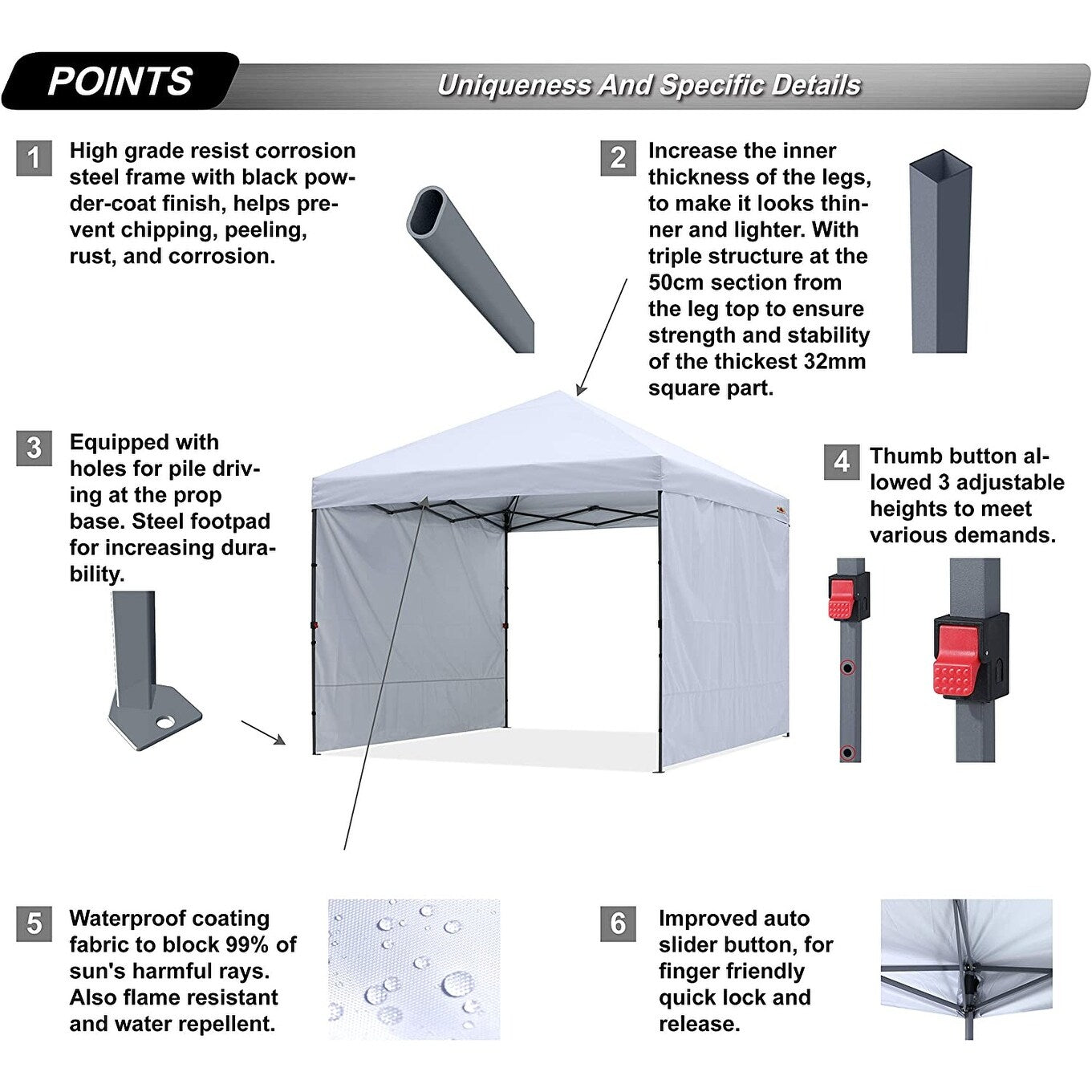 POINTS

Uniqueness And Specific Details

1 High grade resist corrosion steel frame with black powder-coat finish, helps prevent chipping, peeling, rust, and corrosion.

2 Increase the inner thickness of the legs, to make it looks thinner and lighter. With triple structure at the 50cm section from the leg top to ensure strength and stability of the thickest 32mm square part.

3 Equipped with holes for pile driving at the prop base. Steel footpad for increasing durability.

4 Thumb button allowed 3 adjustable heights to meet various demands.

5 Waterproof coating fabric to block 99% of sun's harmful rays. Also flame resistant and water repellent.

6 Improved auto slider button, for finger friendly quick lock and release.