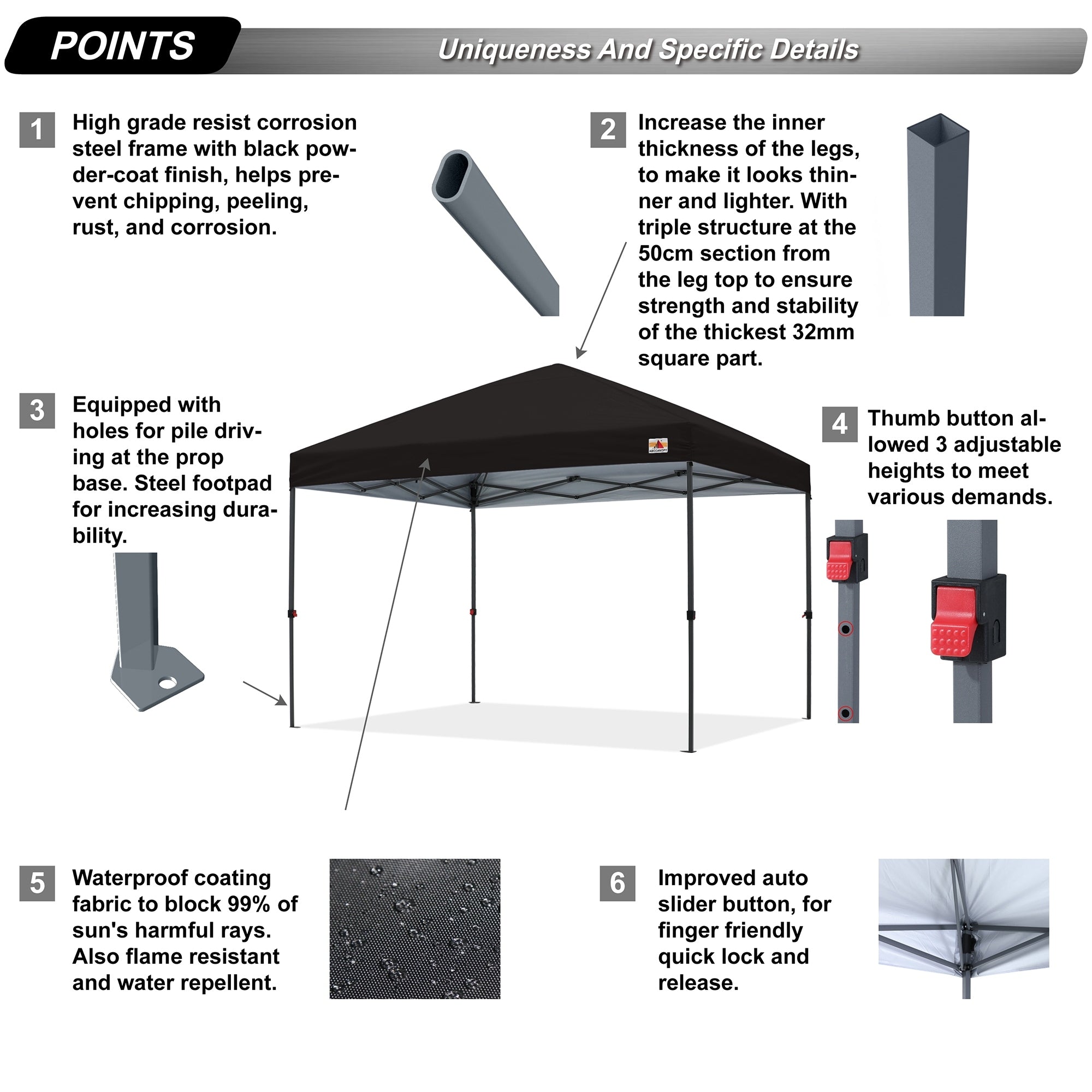 POINTS

Uniqueness And Specific Details

1 High grade resist corrosion steel frame with black powder-coat finish, helps prevent chipping, peeling, rust, and corrosion.

2 Increase the inner thickness of the legs, to make it looks thinner and lighter. With triple structure at the 50cm section from the leg top to ensure strength and stability of the thickest 32mm square part.

3 Equipped with holes for pile driving at the prop base. Steel footpad for increasing durability.

ABCCANOPY

4 Thumb button allowed 3 adjustable heights to meet various demands.

5 Waterproof coating fabric to block 99% of sun's harmful rays. Also flame resistant and water repellent.

6 Improved auto slider button, for finger friendly quick lock and release.