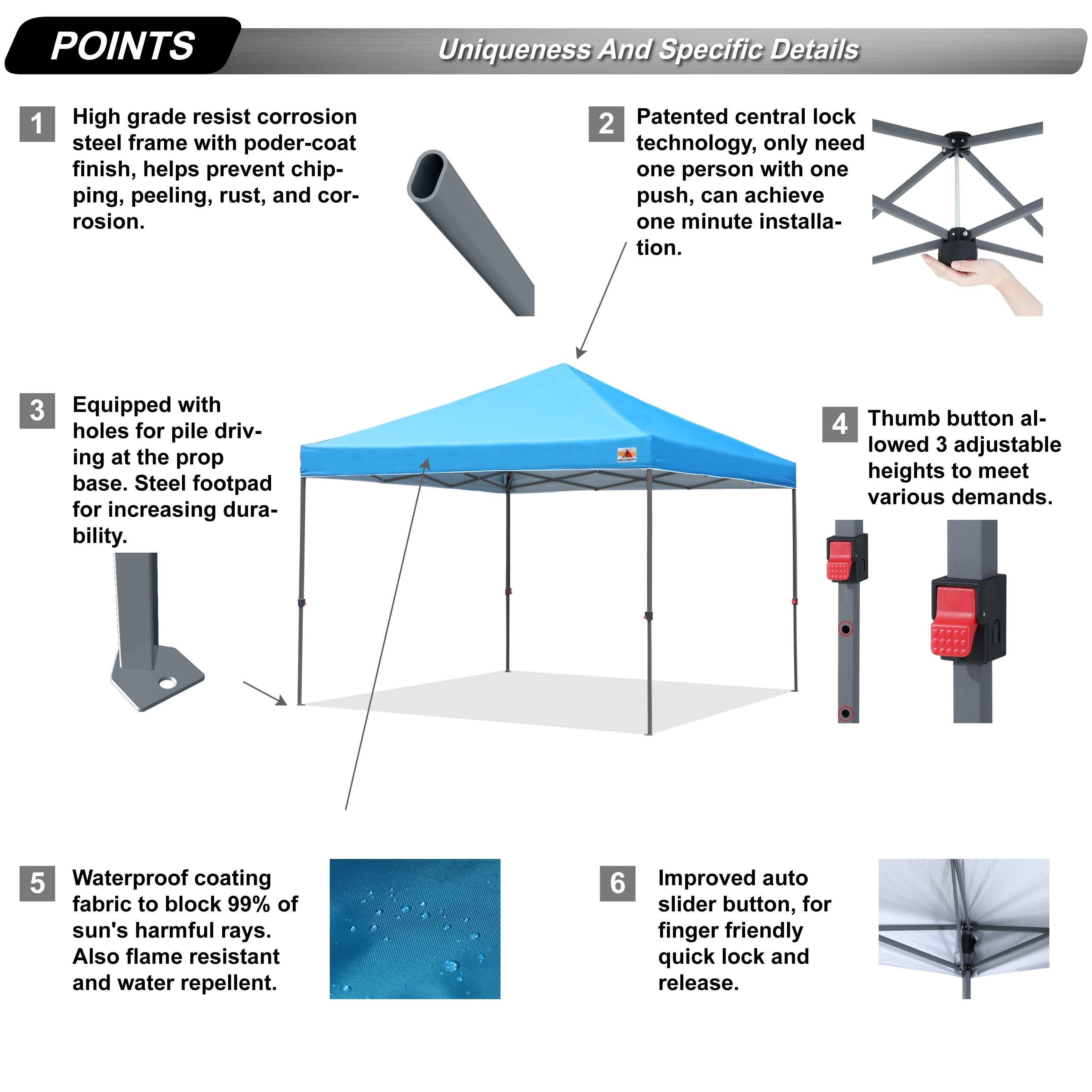 POINTS

Uniqueness And Specific Details

1 High grade resist corrosion steel frame with poder-coat finish, helps prevent chipping, peeling, rust, and corrosion.

2 Patented central lock technology, only need one person with one push, can achieve one minute installation.

3 Equipped with holes for pile driving at the prop base. Steel footpad for increasing durability.

ABCCANOPY

4 Thumb button allowed 3 adjustable heights to meet various demands.

5 Waterproof coating fabric to block 99% of sun's harmful rays. Also flame resistant and water repellent.

6 Improved auto slider button, for finger friendly quick lock and release.