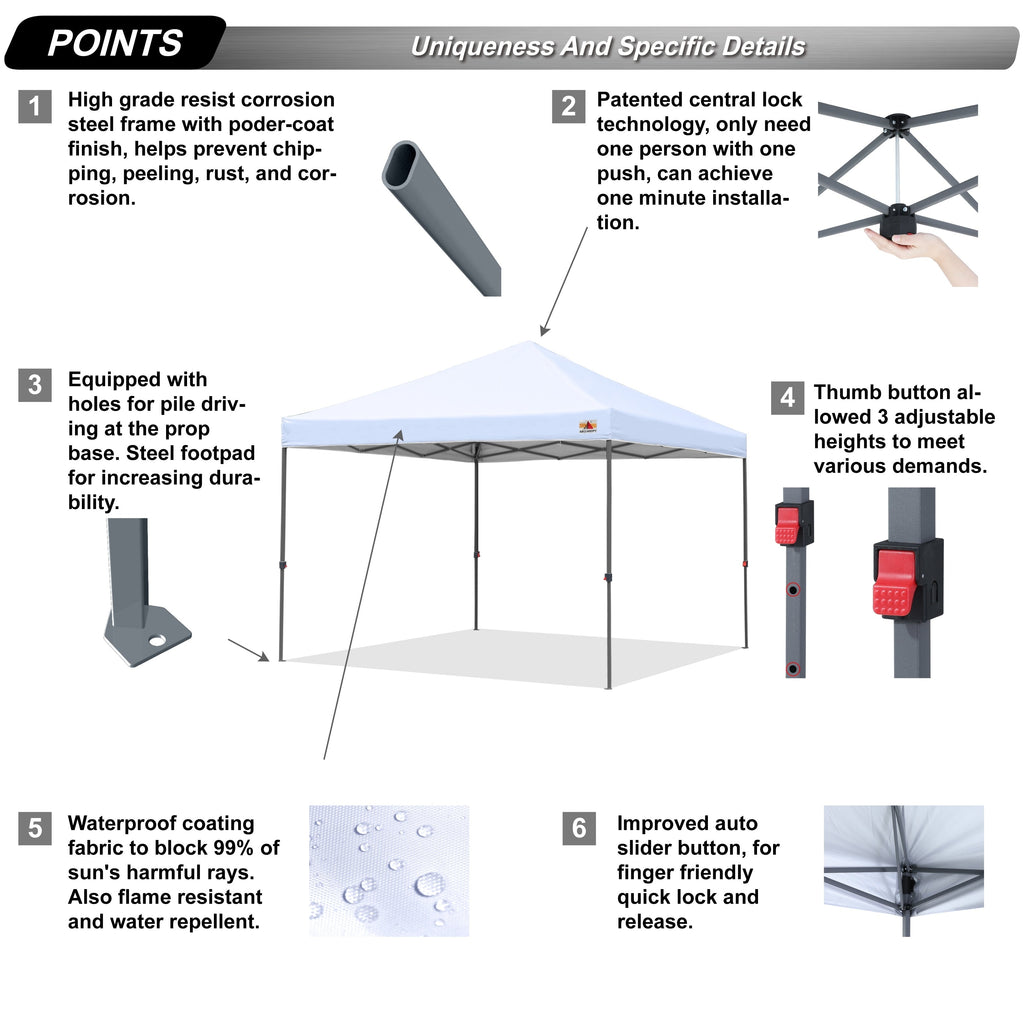 POINTS

Uniqueness And Specific Details

1 High grade resist corrosion steel frame with poder-coat finish, helps prevent chipping, peeling, rust, and corrosion.

2 Patented central lock technology, only need one person with one push, can achieve one minute installation.

3 Equipped with holes for pile driving at the prop base. Steel footpad for increasing durability.

4 Thumb button allowed 3 adjustable heights to meet various demands.

5 Waterproof coating fabric to block 99% of sun's harmful rays. Also flame resistant and water repellent.

6 Improved auto slider button, for finger friendly quick lock and release.