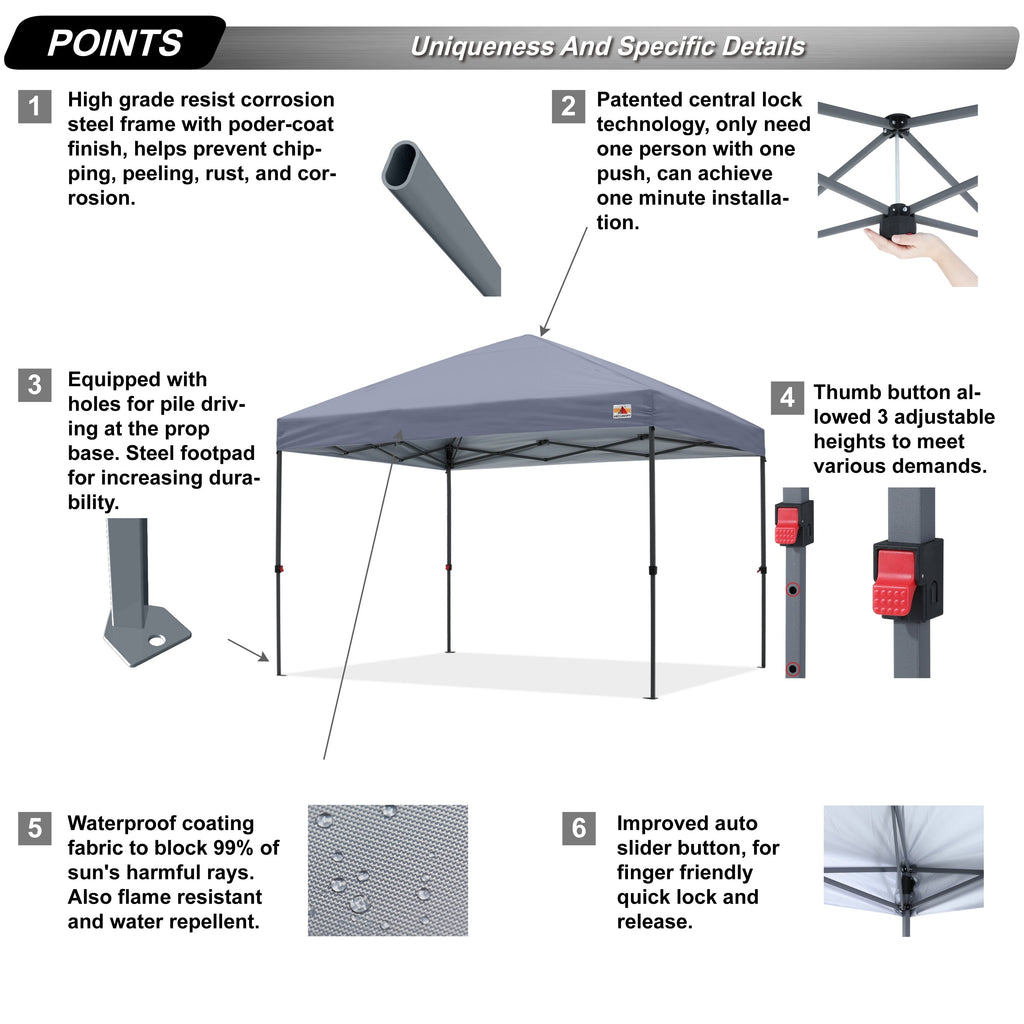 POINTS

Uniqueness And Specific Details

1 High grade resist corrosion steel frame with poder-coat finish, helps prevent chipping, peeling, rust, and corrosion.

2 Patented central lock technology, only need one person with one push, can achieve one minute installation.

3 Equipped with holes for pile driving at the prop base. Steel footpad for increasing durability.

4 Thumb button allowed 3 adjustable heights to meet various demands.

5 Waterproof coating fabric to block 99% of sun's harmful rays. Also flame resistant and water repellent.

6 Improved auto slider button, for finger friendly quick lock and release.