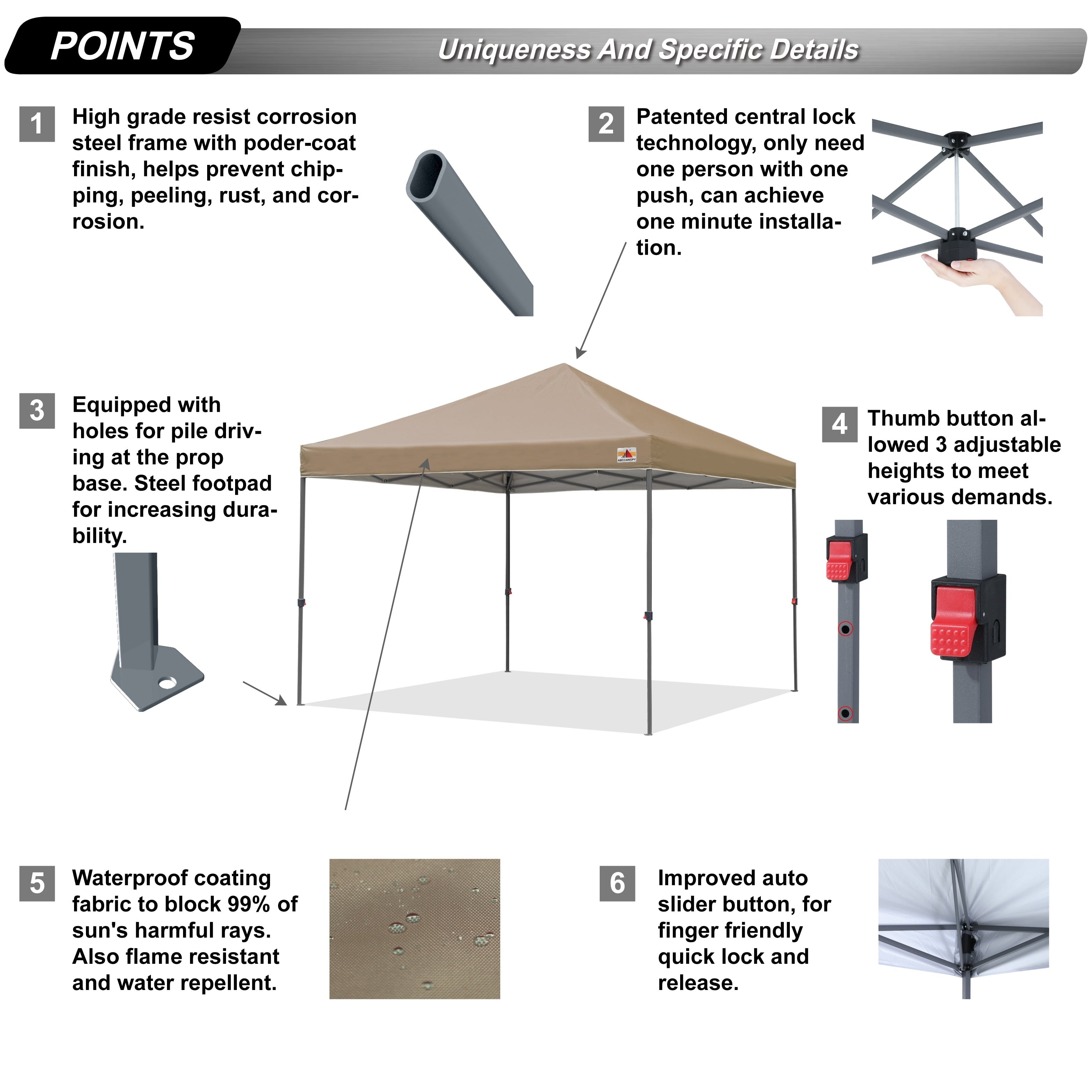 POINTS

Uniqueness And Specific Details

1
High grade resist corrosion steel frame with poder-coat finish, helps prevent chipping, peeling, rust, and corrosion.

2
Patented central lock technology, only need one person with one push, can achieve one minute installation.

3
Equipped with holes for pile driving at the prop base. Steel footpad for increasing durability.

ABCCANOPY

4
Thumb button allowed 3 adjustable heights to meet various demands.

5
Waterproof coating fabric to block 99% of sun's harmful rays. Also flame resistant and water repellent.

6
Improved auto slider button, for finger friendly quick lock and release.