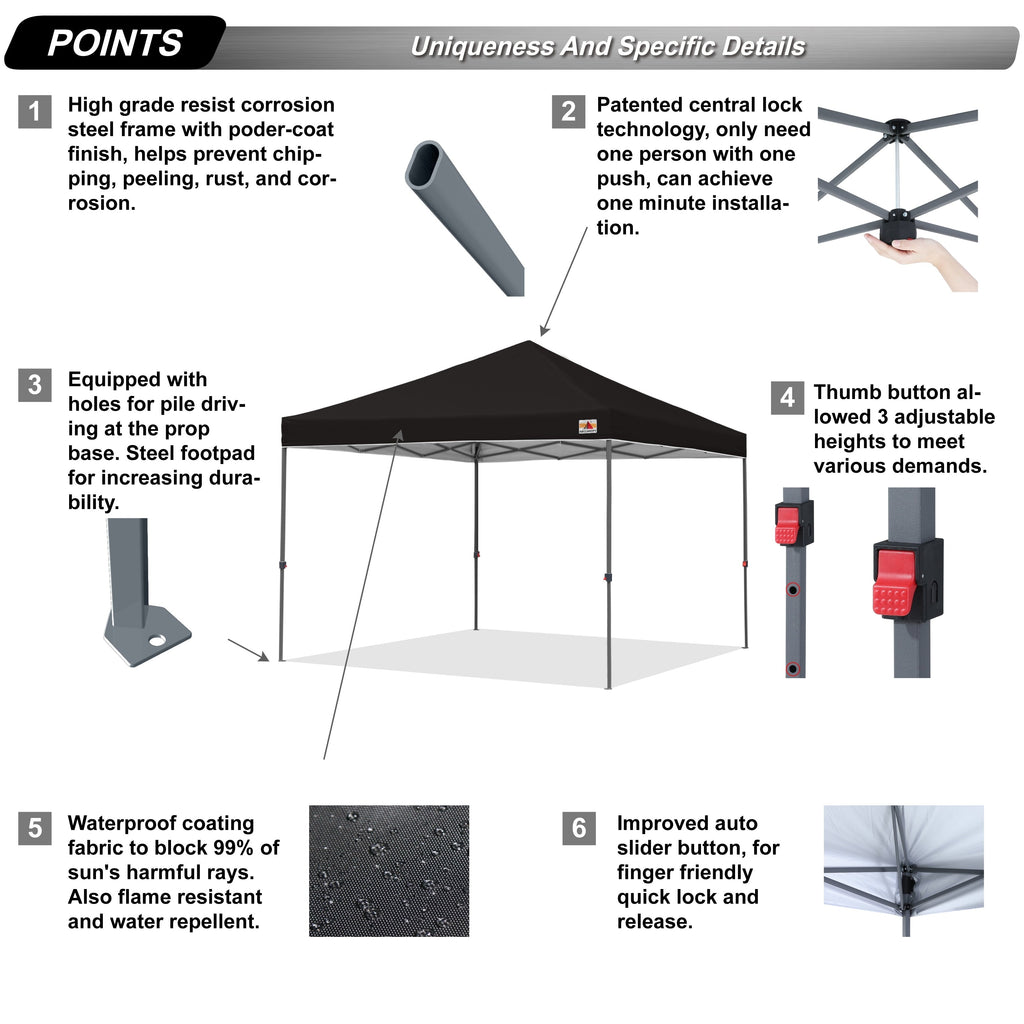 POINTS

Uniqueness And Specific Details

1 High grade resist corrosion steel frame with poder-coat finish, helps prevent chipping, peeling, rust, and corrosion.

2 Patented central lock technology, only need one person with one push, can achieve one minute installation.

3 Equipped with holes for pile driving at the prop base. Steel footpad for increasing durability.

4 Thumb button allowed 3 adjustable heights to meet various demands.

5 Waterproof coating fabric to block 99% of sun's harmful rays. Also flame resistant and water repellent.

6 Improved auto slider button, for finger friendly quick lock and release.