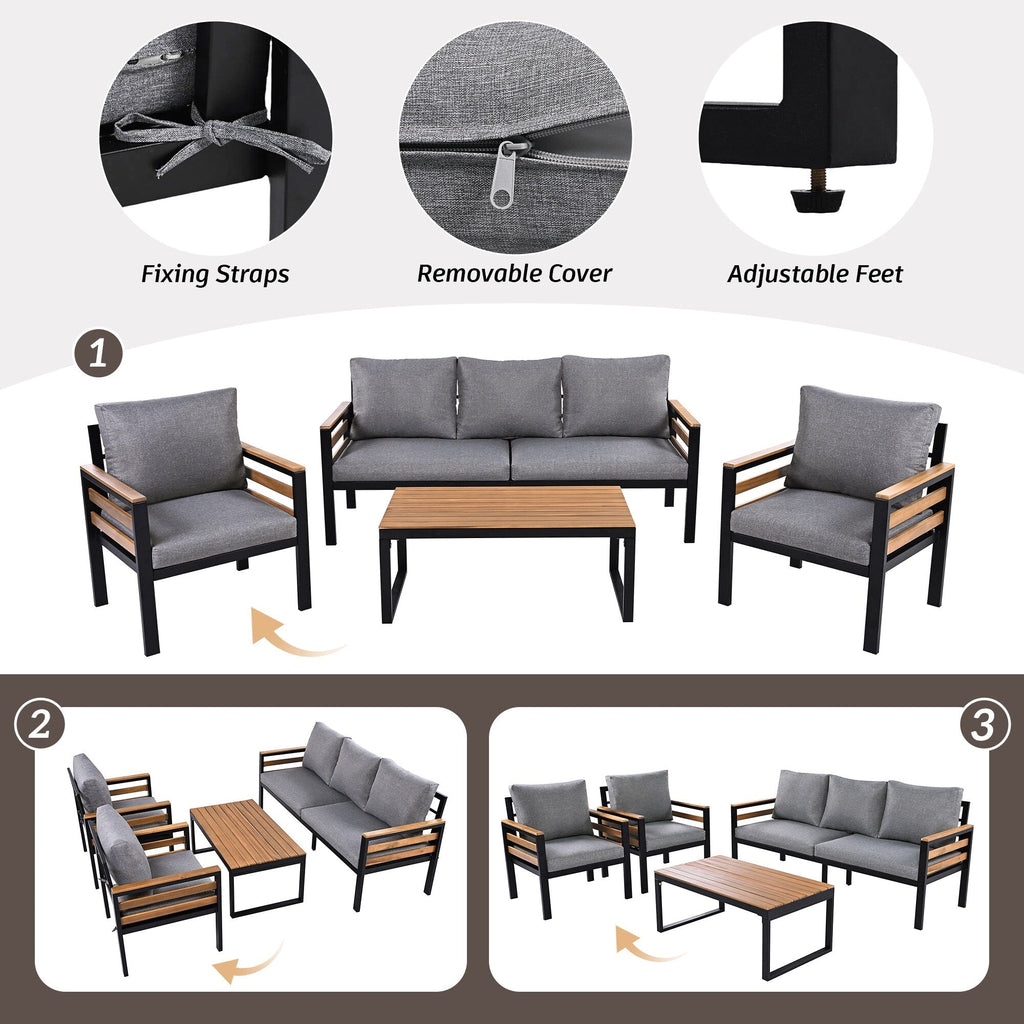 Fixing Straps

Removable Cover

Adjustable Feet

1

2

3